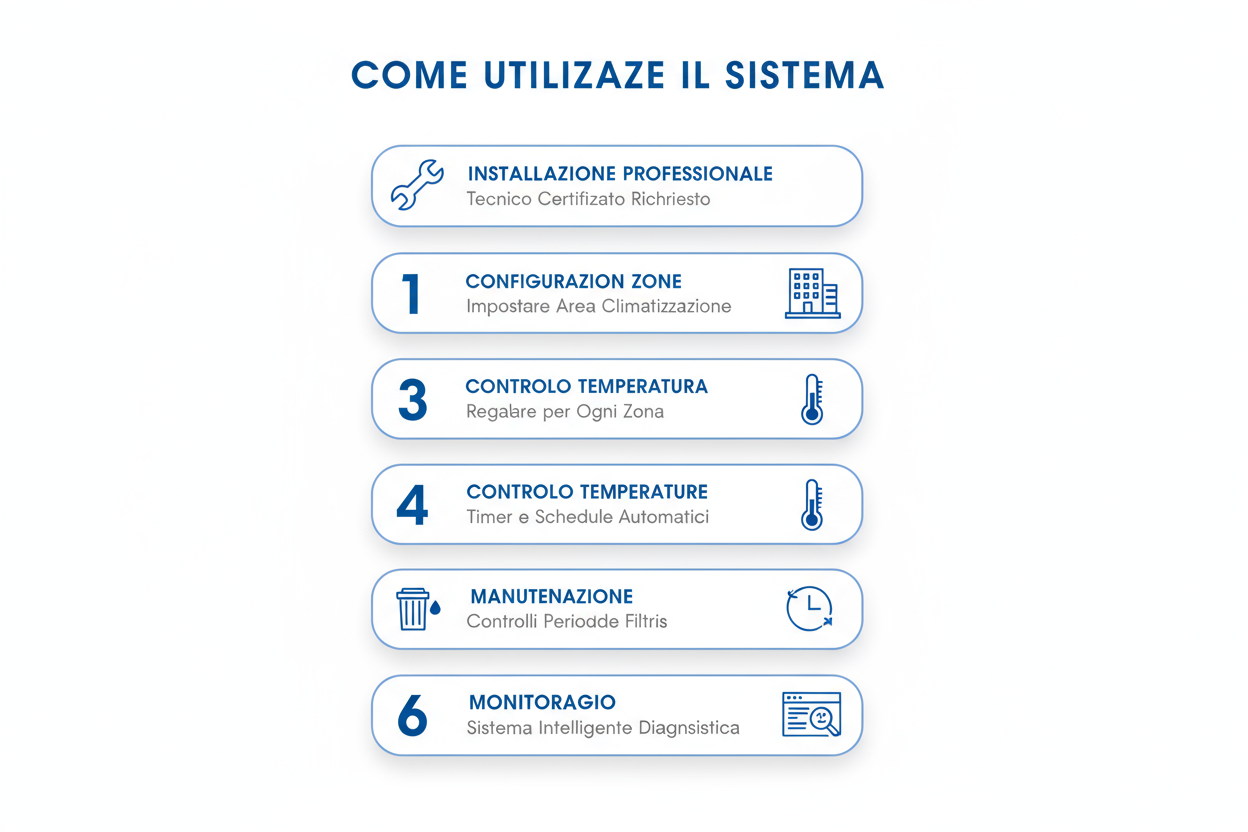 COME UTILIZAZE IL SISTEMA

INSTALLAZIONE PROFESSIONALE
Tecnico Certifizato Richriesto

1
CONFIGURAZION ZONE
Impostare Area Climatizzazione

3
CONTROLO TEMPERATURA
Regalare per Ogni Zona

4
CONTROLO TEMPERATURE
Timer e Schedule Automatici

MANUTENAZIONE
Controlli Periodde Filtris

6
MONITORAGIO
Sistema Intelligente Diagnsistica